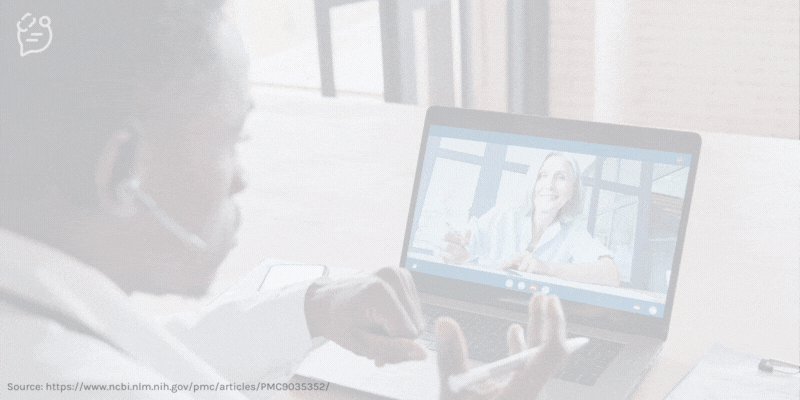 Source: https://www.ncbi.nlm.nih.gov/pmc/articles/PMC9035352/